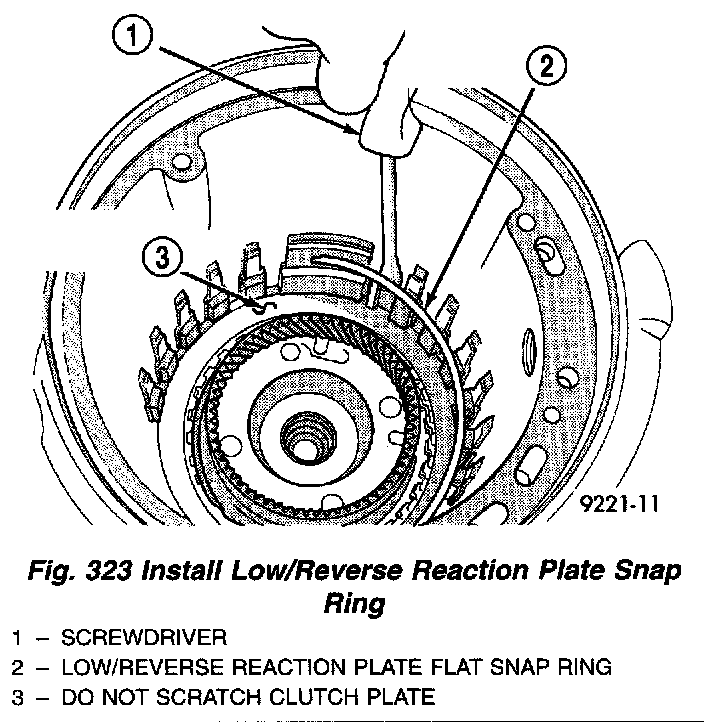 1

2

3

9221-11

Fig. 323 Install Low/Reverse Reaction Plate Snap Ring

1 – SCREWDRIVER
2 – LOW/REVERSE REACTION PLATE FLAT SNAP RING
3 – DO NOT SCRATCH CLUTCH PLATE