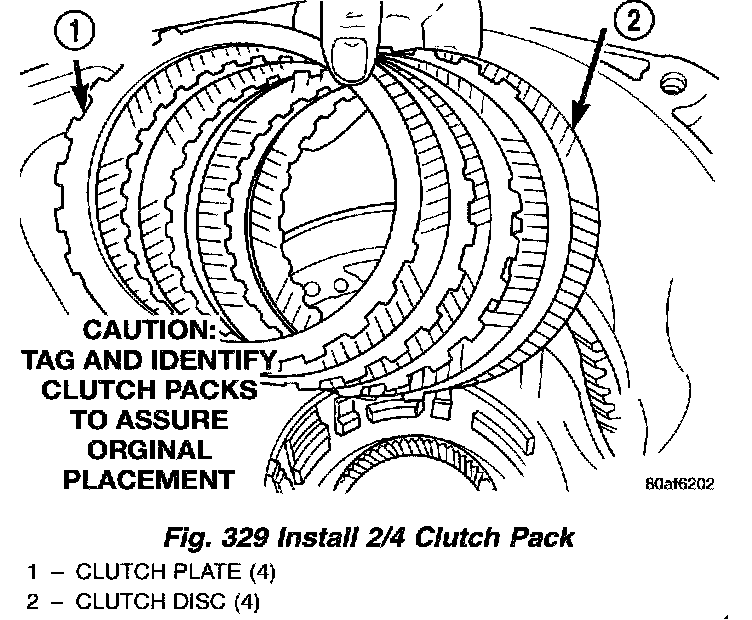 1

2

CAUTION:
TAG AND IDENTIFY
CLUTCH PACKS
TO ASSURE
ORGINAL
PLACEMENT

80af6202

Fig. 329 Install 2/4 Clutch Pack

1 – CLUTCH PLATE (4)
2 – CLUTCH DISC (4)