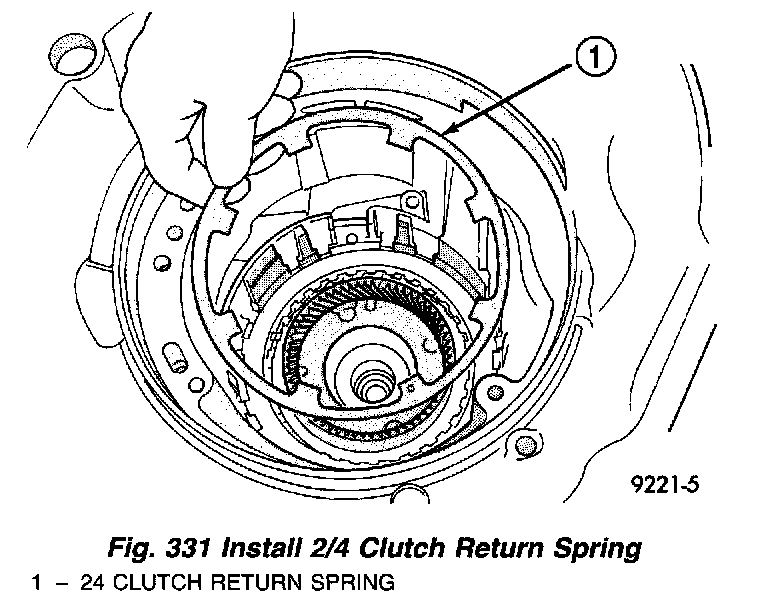 1

9221-5

Fig. 331 Install 2/4 Clutch Return Spring

1 – 24 CLUTCH RETURN SPRING