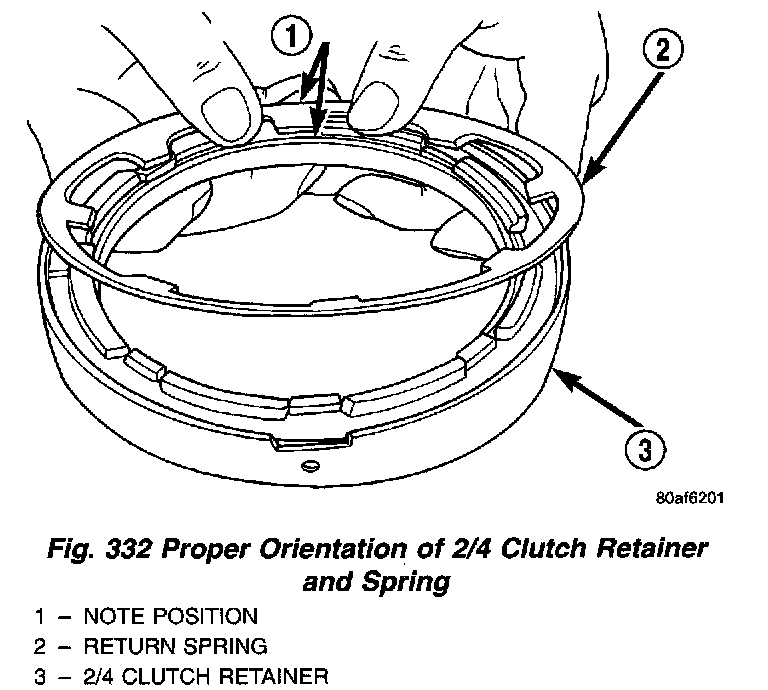 1
2
3
80af6201

Fig. 332 Proper Orientation of 2/4 Clutch Retainer and Spring

1 – NOTE POSITION
2 – RETURN SPRING
3 – 2/4 CLUTCH RETAINER