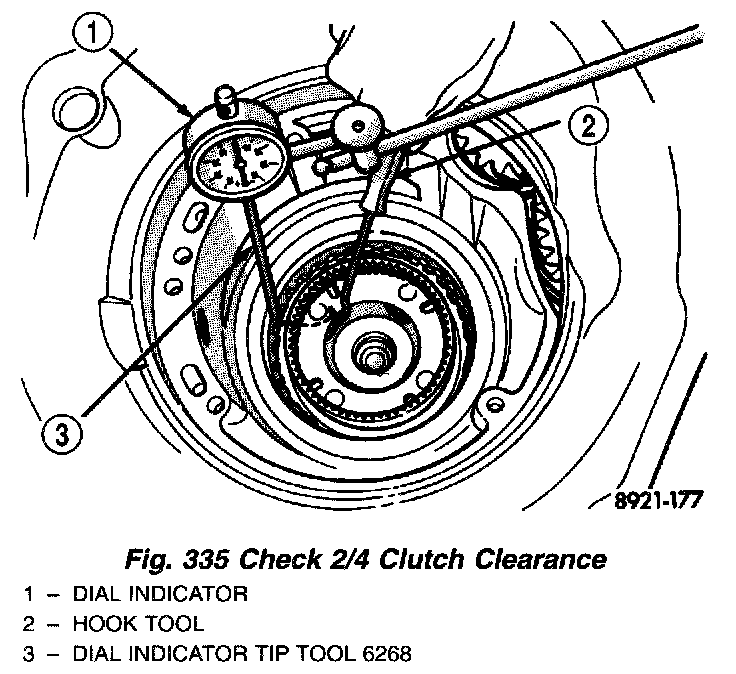 1

2

3

8921-177

Fig. 335 Check 2/4 Clutch Clearance

1 – DIAL INDICATOR

2 – HOOK TOOL

3 – DIAL INDICATOR TIP TOOL 6268