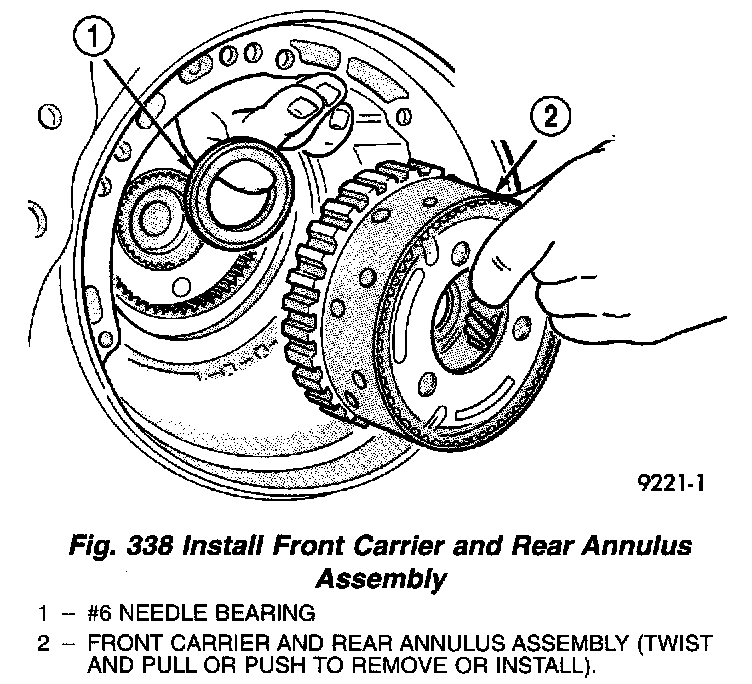 1

2

9221-1

Fig. 338 Install Front Carrier and Rear Annulus Assembly

1 – #6 NEEDLE BEARING

2 – FRONT CARRIER AND REAR ANNULUS ASSEMBLY (TWIST AND PULL OR PUSH TO REMOVE OR INSTALL).