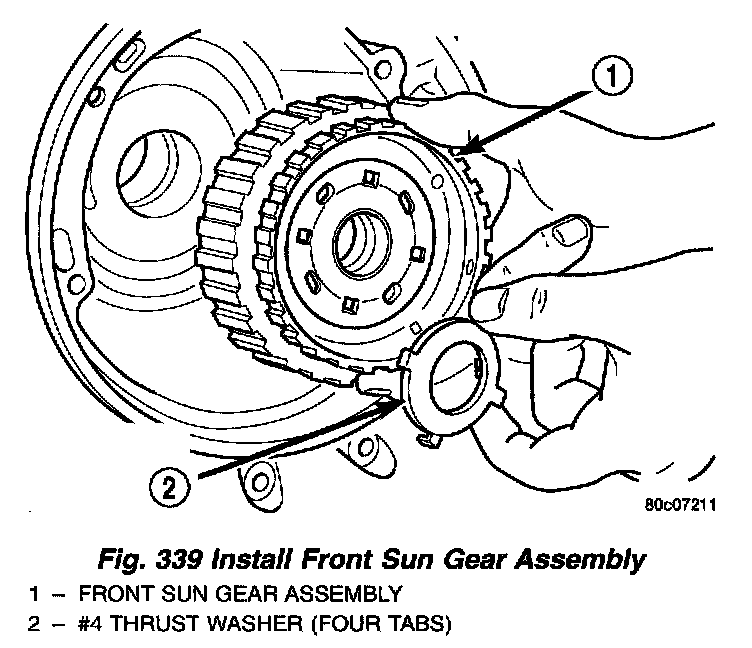 1

2

80c07211

Fig. 339 Install Front Sun Gear Assembly

1 – FRONT SUN GEAR ASSEMBLY

2 – #4 THRUST WASHER (FOUR TABS)