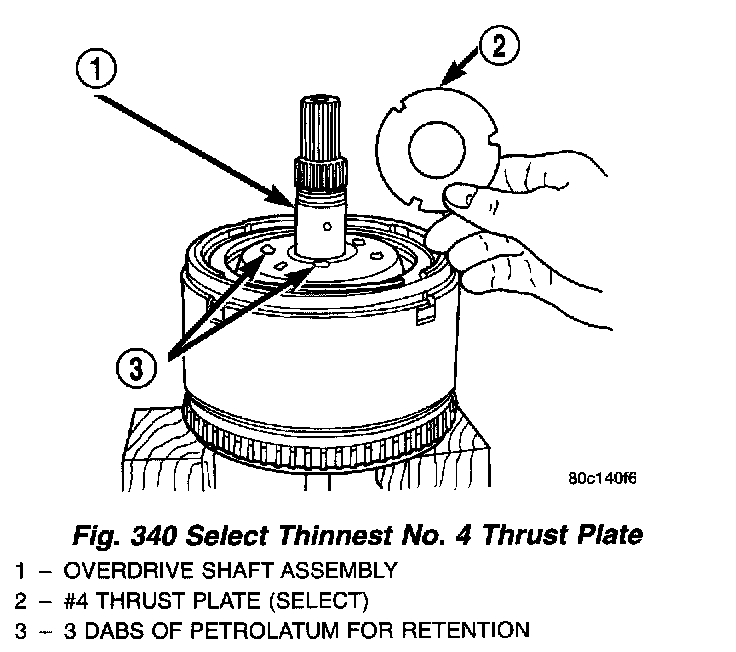 1

2

3

80c140f6

Fig. 340 Select Thinnest No. 4 Thrust Plate

1 – OVERDRIVE SHAFT ASSEMBLY

2 – #4 THRUST PLATE (SELECT)

3 – 3 DABS OF PETROLATUM FOR RETENTION