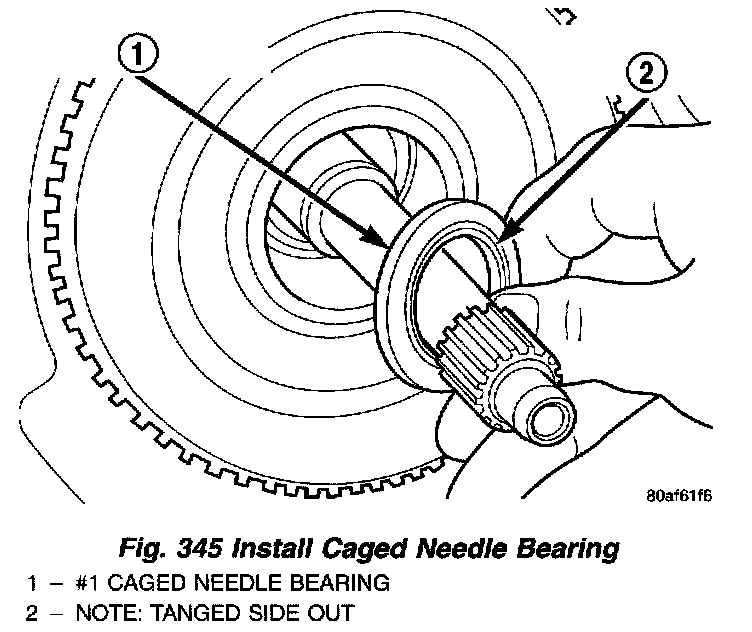 1

2

80af61f6

Fig. 345 Install Caged Needle Bearing

1 – #1 CAGED NEEDLE BEARING

2 – NOTE: TANGED SIDE OUT