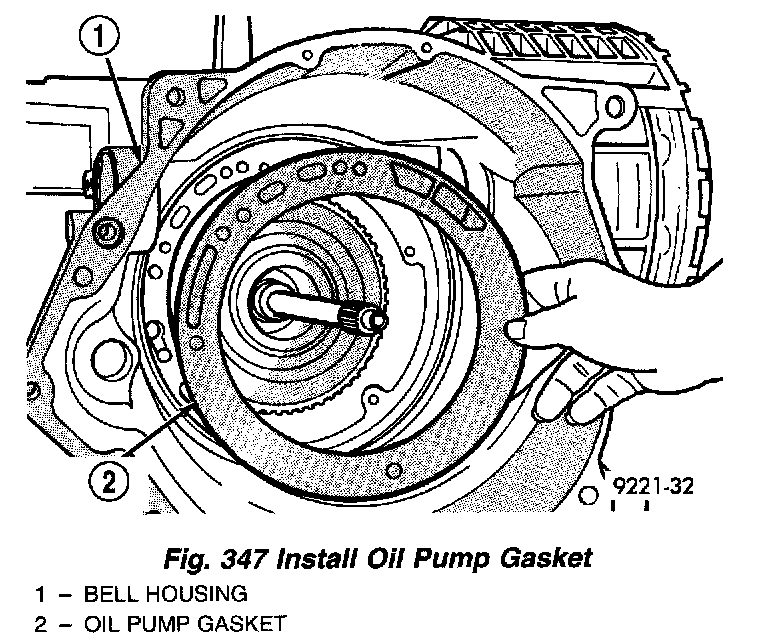 1

2

9221-32

Fig. 347 Install Oil Pump Gasket

1 – BELL HOUSING
2 – OIL PUMP GASKET