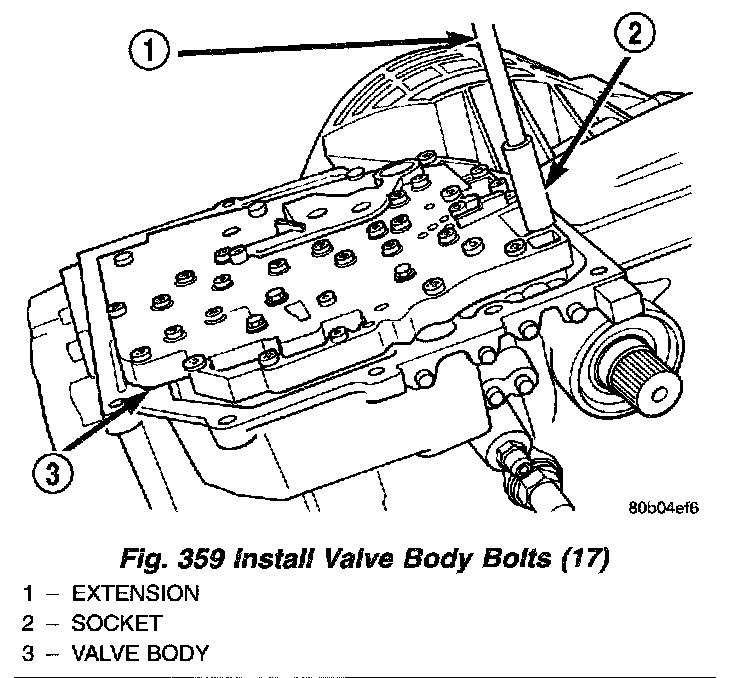 1

2

3

80b04ef6

Fig. 359 Install Valve Body Bolts (17)

1 – EXTENSION
2 – SOCKET
3 – VALVE BODY