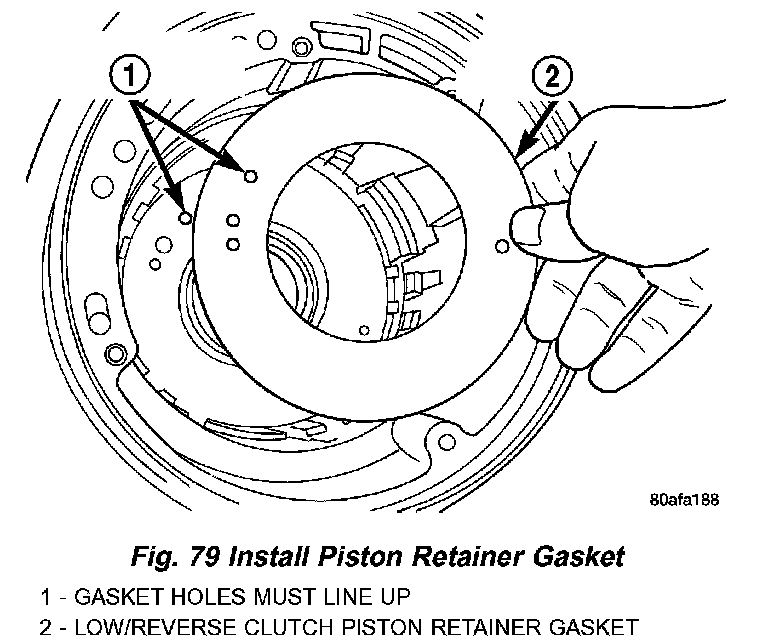 1

2

80afa188

Fig. 79 Install Piston Retainer Gasket

1 - GASKET HOLES MUST LINE UP

2 - LOW/REVERSE CLUTCH PISTON RETAINER GASKET