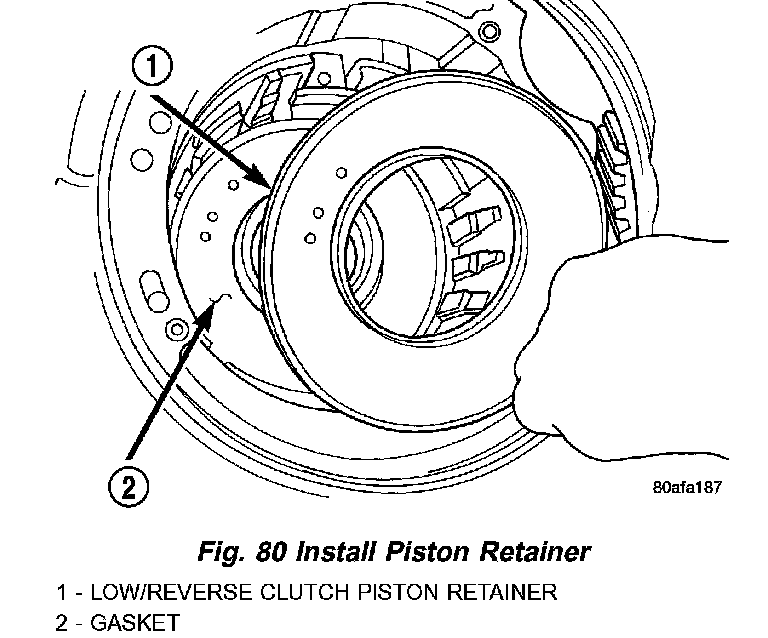 1

2

80afa187

Fig. 80 Install Piston Retainer

1 - LOW/REVERSE CLUTCH PISTON RETAINER

2 - GASKET