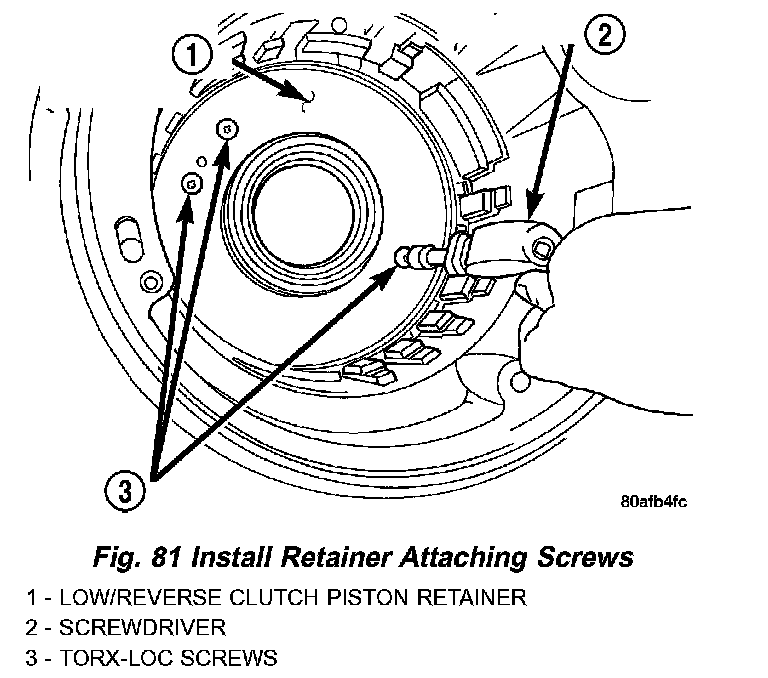 1

2

3

80afb4fc

Fig. 81 Install Retainer Attaching Screws

1 - LOW/REVERSE CLUTCH PISTON RETAINER
2 - SCREWDRIVER
3 - TORX-LOC SCREWS