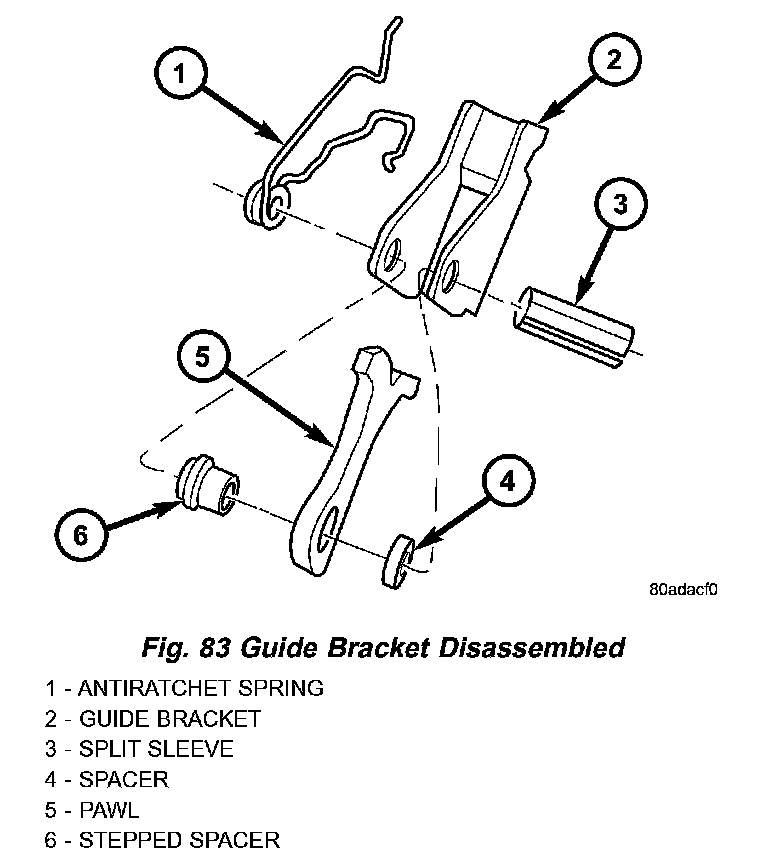 1
2
3
5
4
6
80adacf0

Fig. 83 Guide Bracket Disassembled

1 - ANTIRATCHET SPRING
2 - GUIDE BRACKET
3 - SPLIT SLEEVE
4 - SPACER
5 - PAWL
6 - STEPPED SPACER