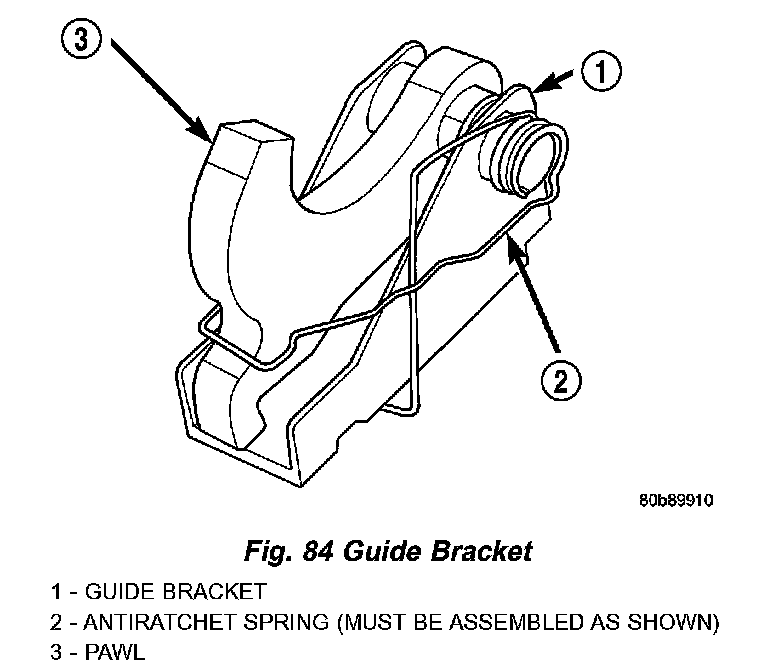 3

1

2

80b89910

Fig. 84 Guide Bracket

1 - GUIDE BRACKET
2 - ANTIRATCHET SPRING (MUST BE ASSEMBLED AS SHOWN)
3 - PAWL