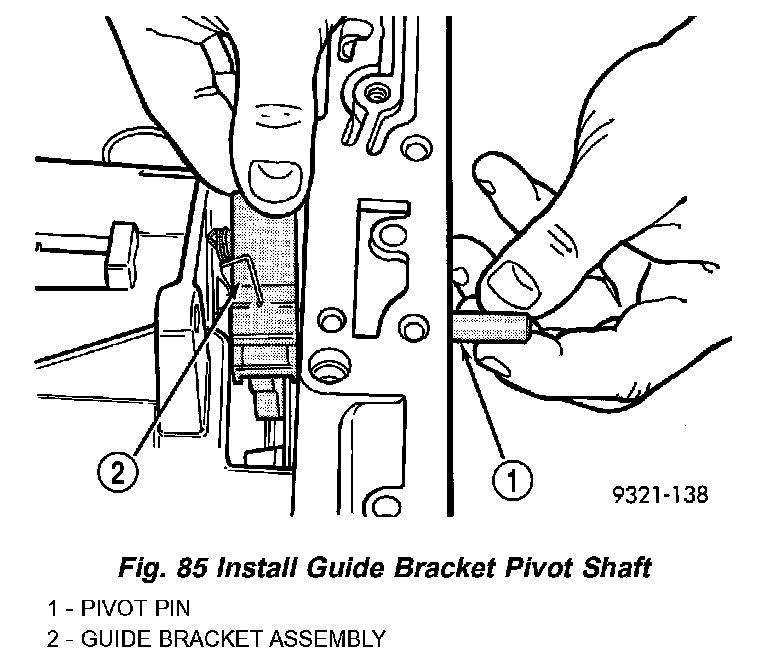 2

1

9321-138

Fig. 85 Install Guide Bracket Pivot Shaft

1 - PIVOT PIN
2 - GUIDE BRACKET ASSEMBLY