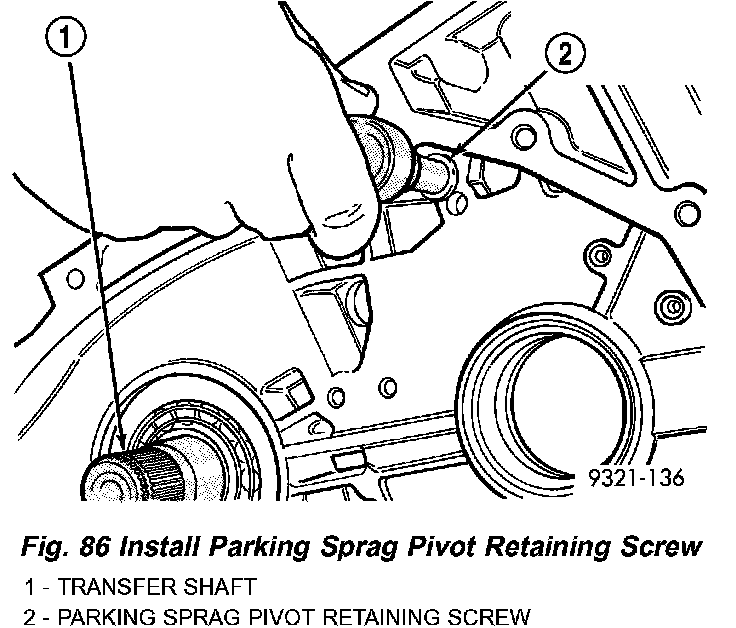 1

2

9321-136

Fig. 86 Install Parking Sprag Pivot Retaining Screw

1 - TRANSFER SHAFT
2 - PARKING SPRAG PIVOT RETAINING SCREW