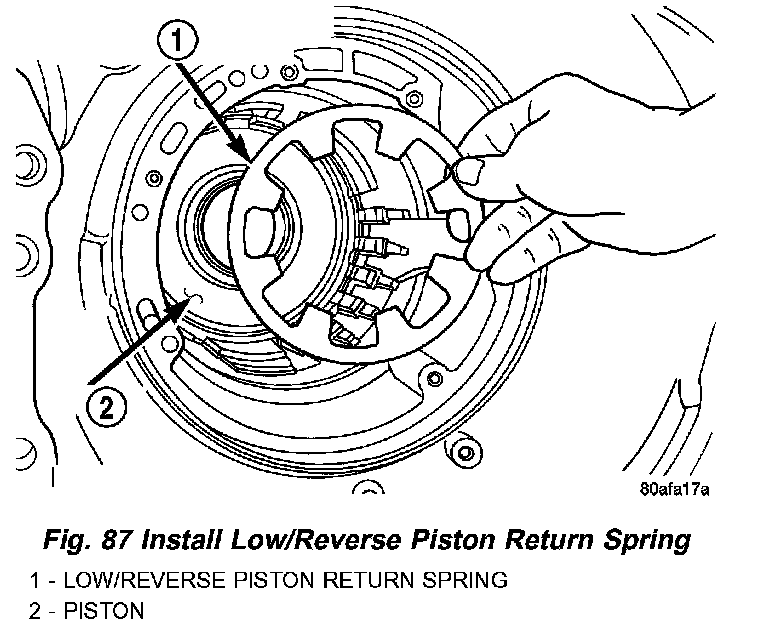 1

2

80afa17a

Fig. 87 Install Low/Reverse Piston Return Spring

1 - LOW/REVERSE PISTON RETURN SPRING
2 - PISTON