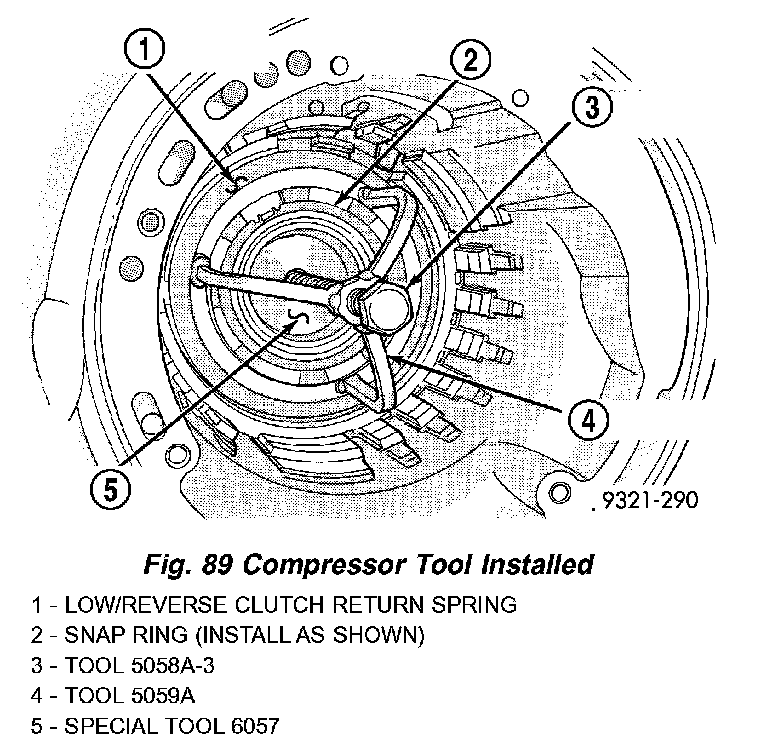 1
2
3
4
5
9321-290

Fig. 89 Compressor Tool Installed

1 - LOW/REVERSE CLUTCH RETURN SPRING
2 - SNAP RING (INSTALL AS SHOWN)
3 - TOOL 5058A-3
4 - TOOL 5059A
5 - SPECIAL TOOL 6057