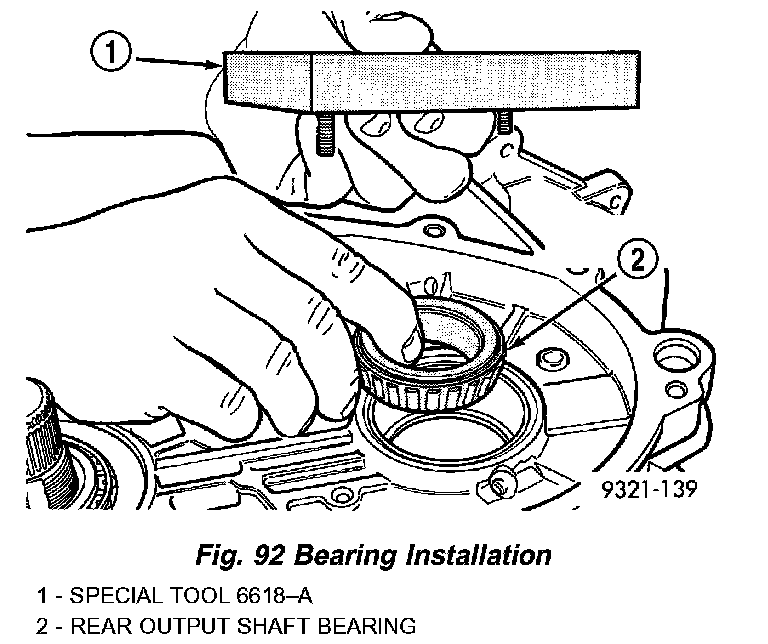 1

2

9321-139

Fig. 92 Bearing Installation

1 - SPECIAL TOOL 6618–A

2 - REAR OUTPUT SHAFT BEARING