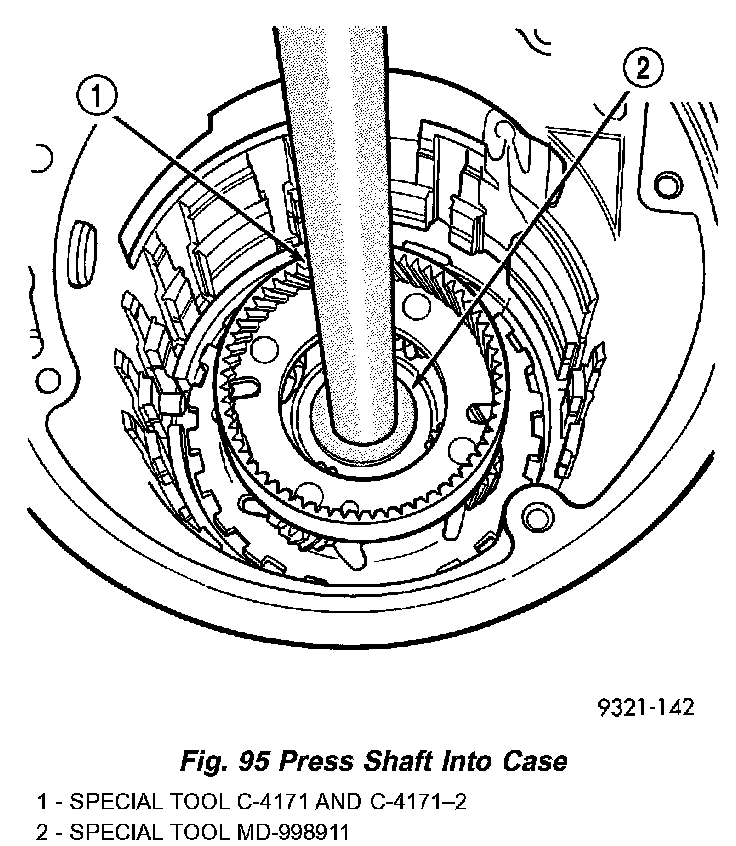 1

2

9321-142

Fig. 95 Press Shaft Into Case

1 - SPECIAL TOOL C-4171 AND C-4171–2

2 - SPECIAL TOOL MD-998911