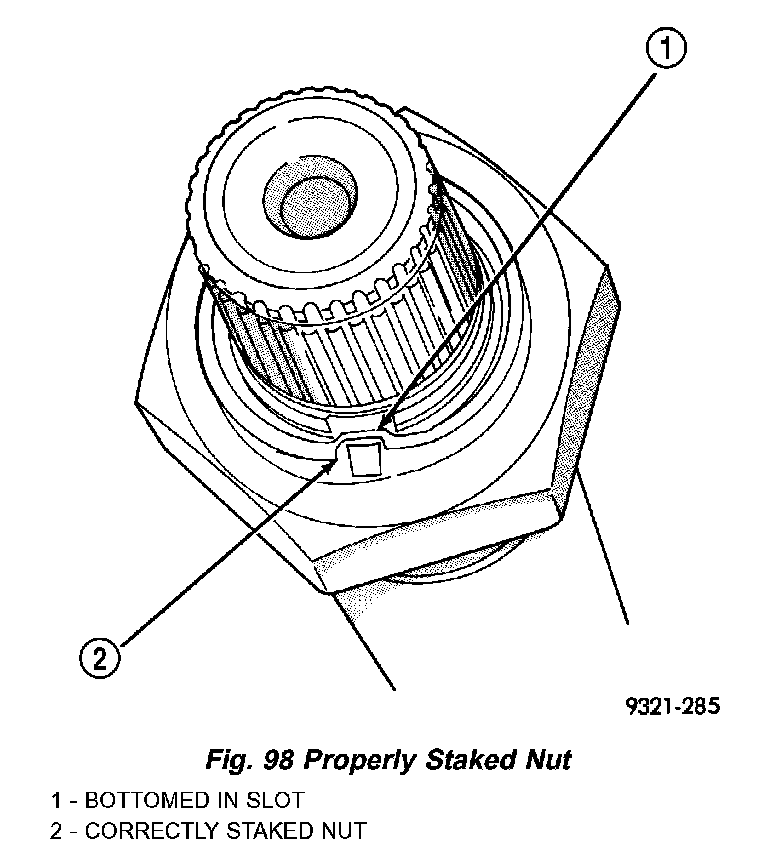 1

2

9321-285

Fig. 98 Properly Staked Nut

1 - BOTTOMED IN SLOT
2 - CORRECTLY STAKED NUT