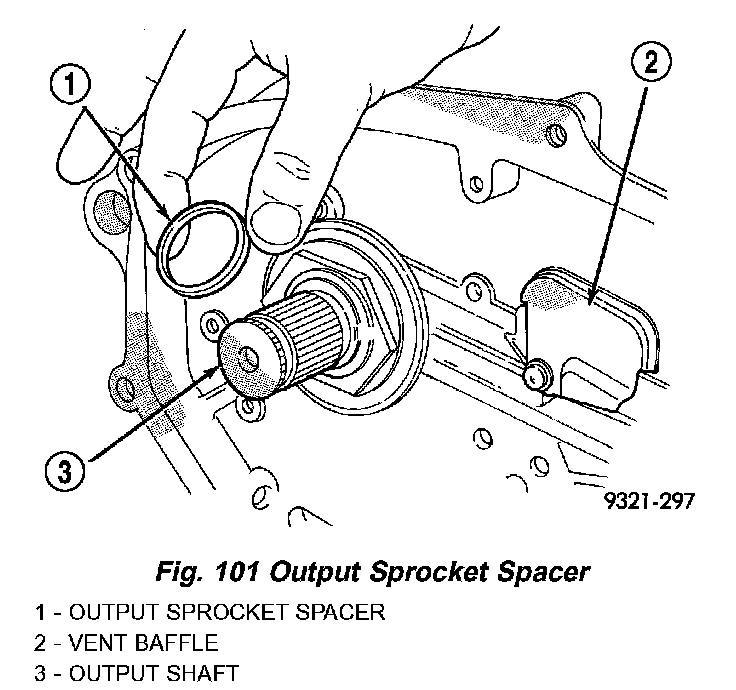 1

2

3

9321-297

Fig. 101 Output Sprocket Spacer

1 - OUTPUT SPROCKET SPACER
2 - VENT BAFFLE
3 - OUTPUT SHAFT