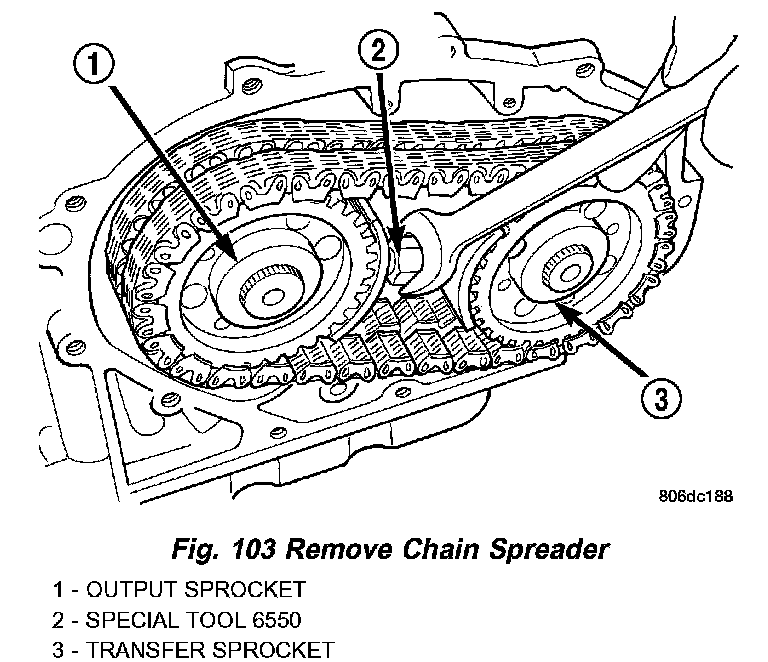 1
2
3

806dc188

Fig. 103 Remove Chain Spreader

1 - OUTPUT SPROCKET
2 - SPECIAL TOOL 6550
3 - TRANSFER SPROCKET