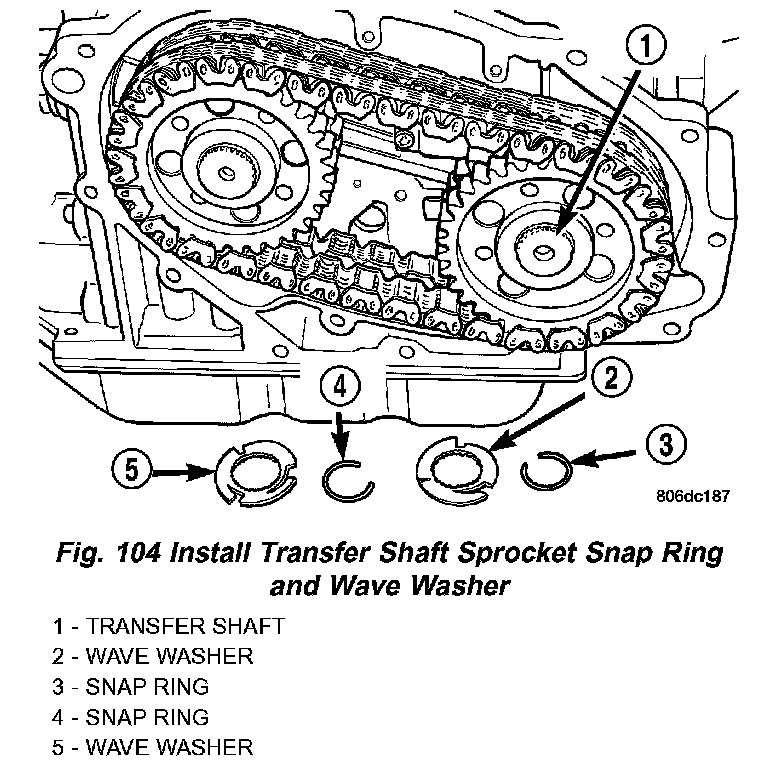 1

4

2

5

3

806dc187

Fig. 104 Install Transfer Shaft Sprocket Snap Ring and Wave Washer

1 - TRANSFER SHAFT
2 - WAVE WASHER
3 - SNAP RING
4 - SNAP RING
5 - WAVE WASHER