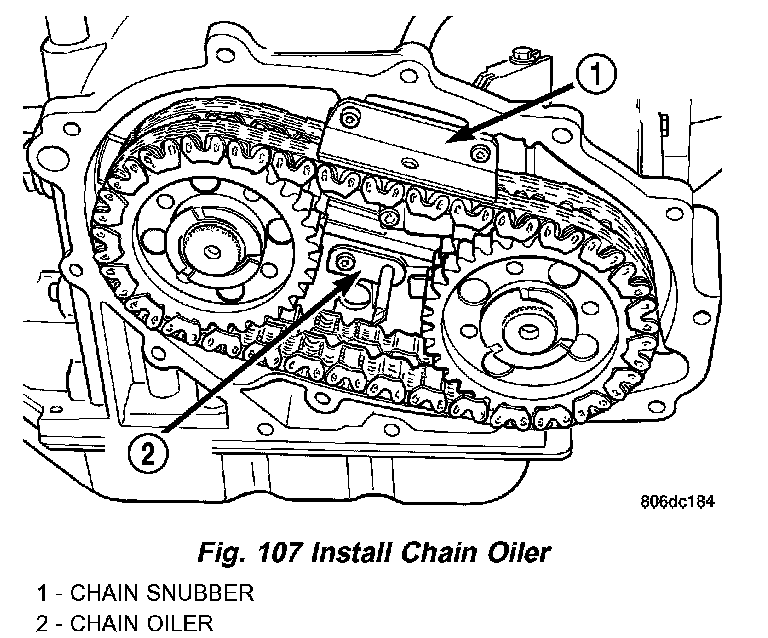 1

2

806dc184

Fig. 107 Install Chain Oiler

1 - CHAIN SNUBBER
2 - CHAIN OILER