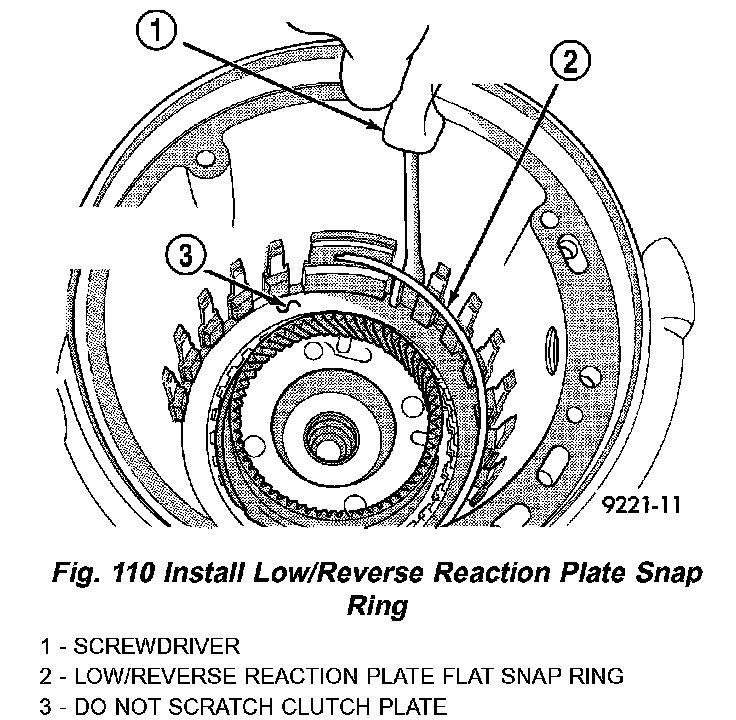 1

2

3

9221-11

Fig. 110 Install Low/Reverse Reaction Plate Snap Ring

1 - SCREWDRIVER
2 - LOW/REVERSE REACTION PLATE FLAT SNAP RING
3 - DO NOT SCRATCH CLUTCH PLATE