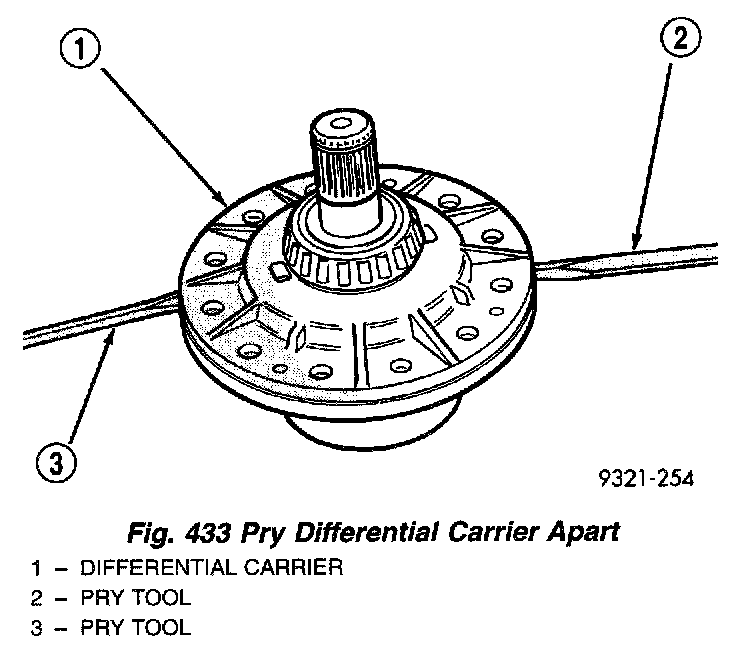 1

2

3

9321-254

Fig. 433 Pry Differential Carrier Apart

1 – DIFFERENTIAL CARRIER
2 – PRY TOOL
3 – PRY TOOL