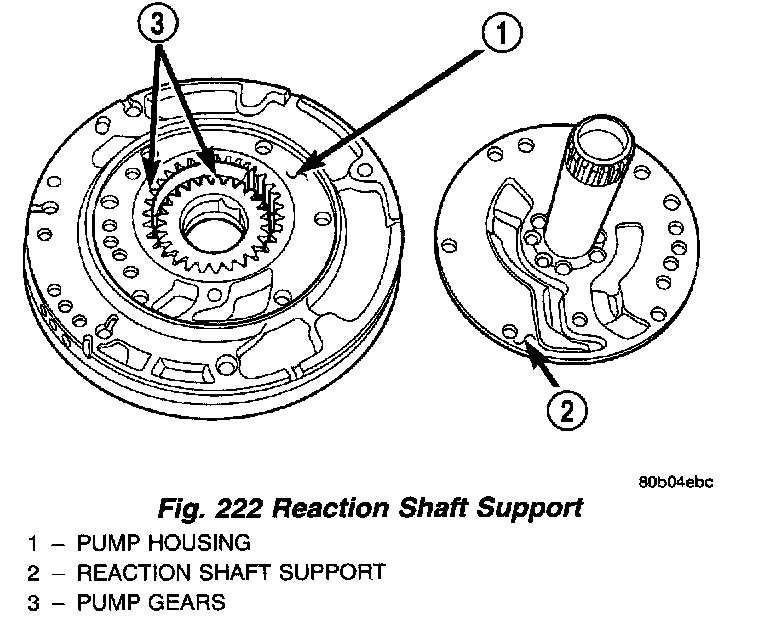 3

1

2

80b04ebc

Fig. 222 Reaction Shaft Support

1 – PUMP HOUSING
2 – REACTION SHAFT SUPPORT
3 – PUMP GEARS