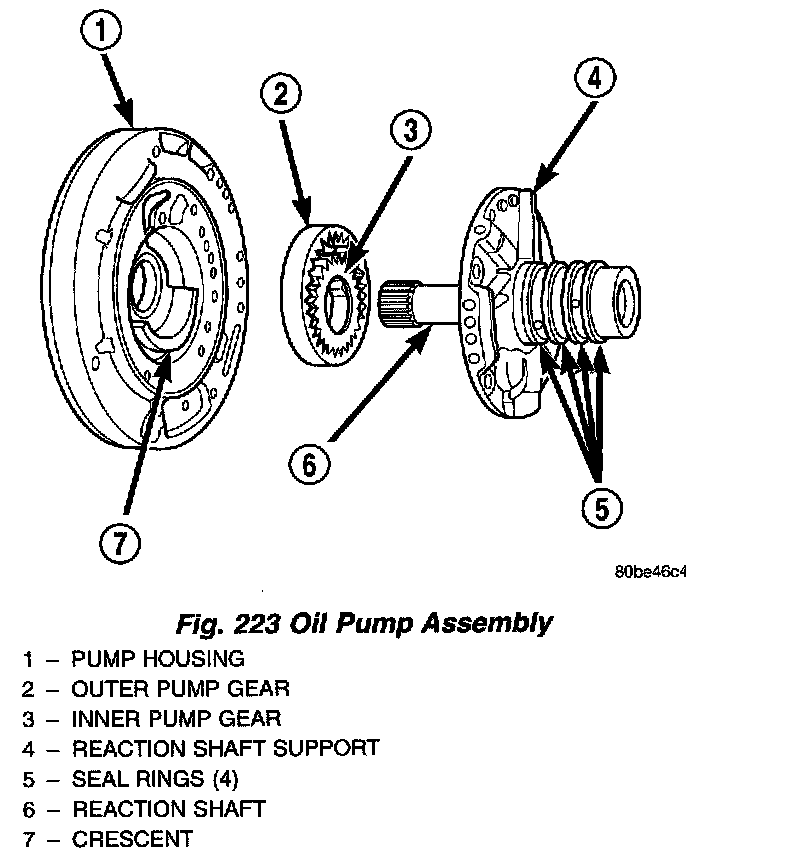 1
2
3
4
6
5
7
80be46c4

Fig. 223 Oil Pump Assembly

1 – PUMP HOUSING
2 – OUTER PUMP GEAR
3 – INNER PUMP GEAR
4 – REACTION SHAFT SUPPORT
5 – SEAL RINGS (4)
6 – REACTION SHAFT
7 – CRESCENT