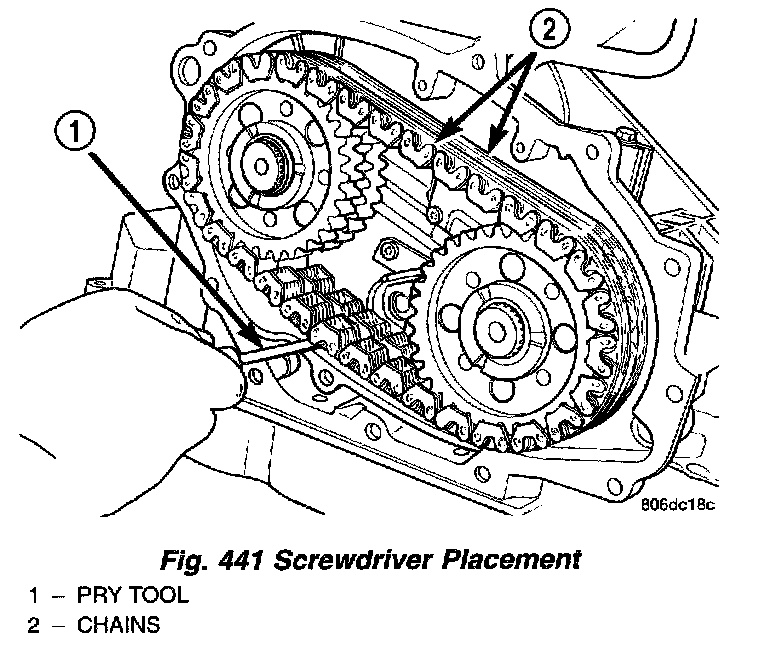 2

1

806dc18c

Fig. 441 Screwdriver Placement
1 – PRY TOOL
2 – CHAINS