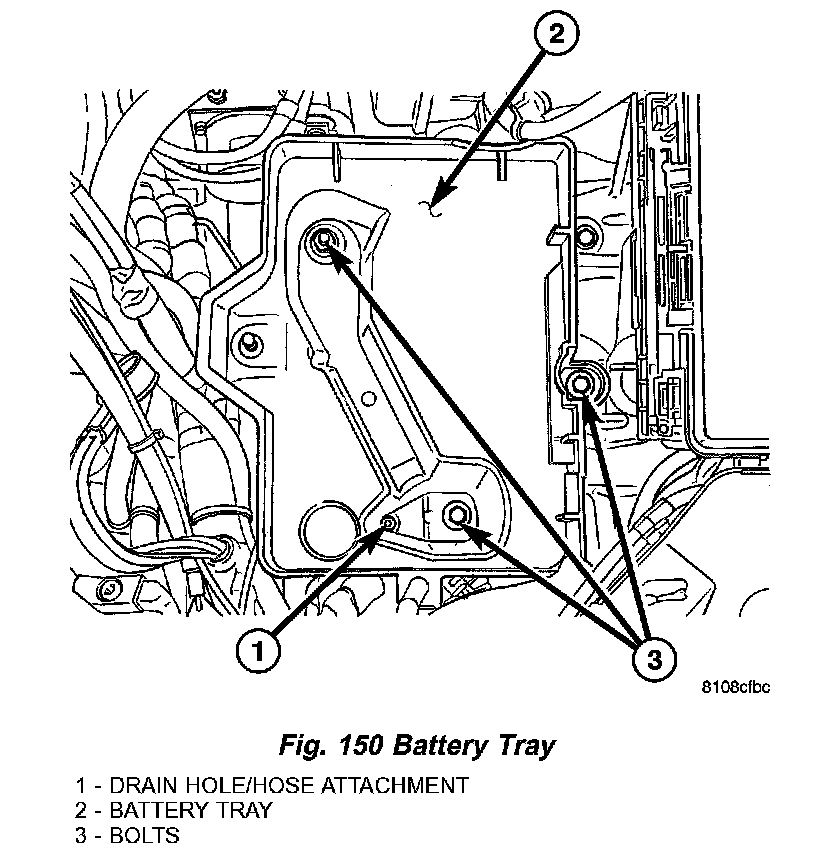 2

1

3

8108cfbc

Fig. 150 Battery Tray

1 - DRAIN HOLE/HOSE ATTACHMENT
2 - BATTERY TRAY
3 - BOLTS