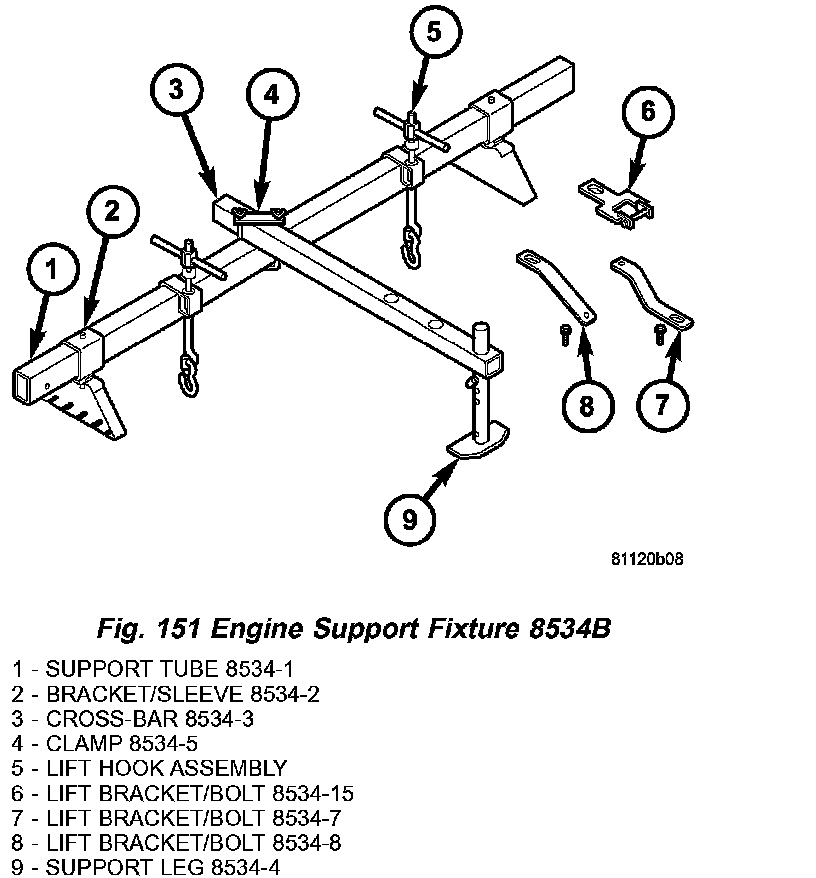 5
3
4
6
2
1
8
7
9
81120b08

Fig. 151 Engine Support Fixture 8534B

1 - SUPPORT TUBE 8534-1
2 - BRACKET/SLEEVE 8534-2
3 - CROSS-BAR 8534-3
4 - CLAMP 8534-5
5 - LIFT HOOK ASSEMBLY
6 - LIFT BRACKET/BOLT 8534-15
7 - LIFT BRACKET/BOLT 8534-7
8 - LIFT BRACKET/BOLT 8534-8
9 - SUPPORT LEG 8534-4