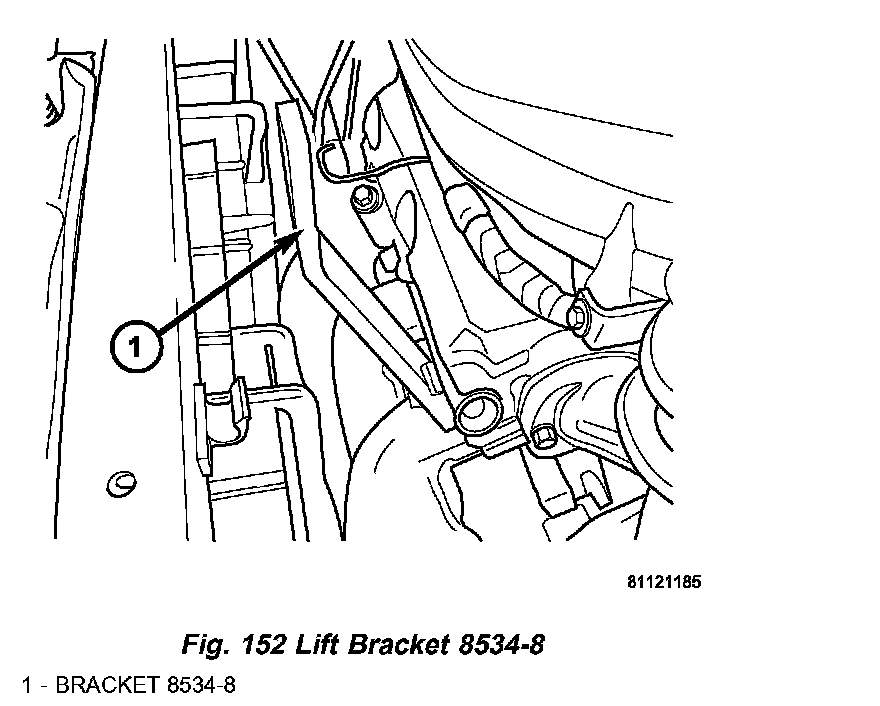 1

81121185

Fig. 152 Lift Bracket 8534-8

1 - BRACKET 8534-8