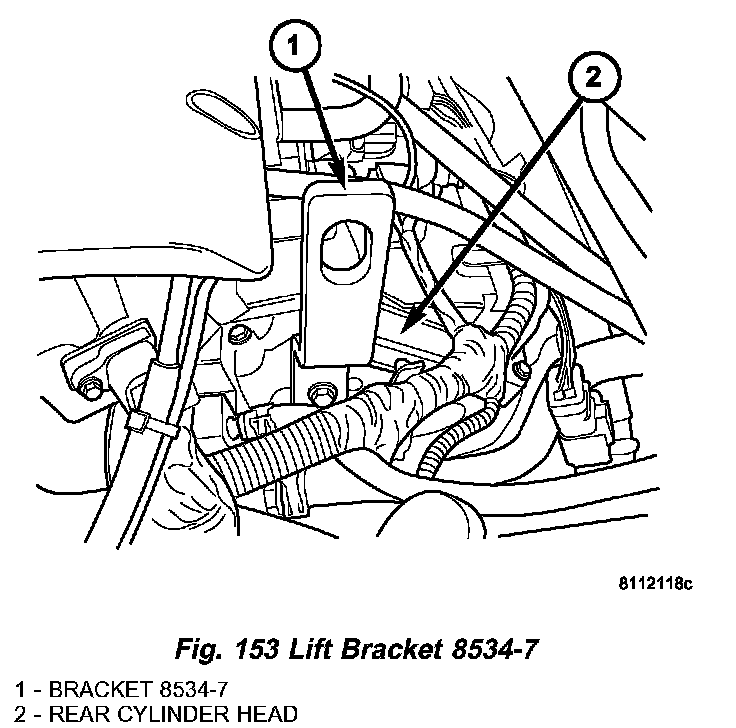 1

2

8112118c

Fig. 153 Lift Bracket 8534-7

1 - BRACKET 8534-7
2 - REAR CYLINDER HEAD