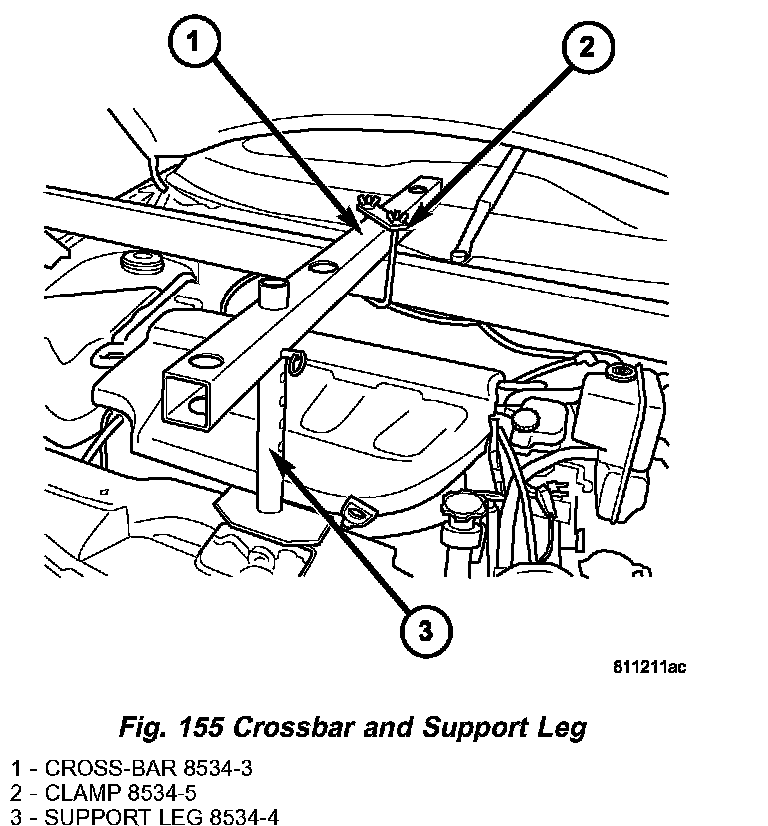 1

2

3

811211ac

Fig. 155 Crossbar and Support Leg

1 - CROSS-BAR 8534-3
2 - CLAMP 8534-5
3 - SUPPORT LEG 8534-4