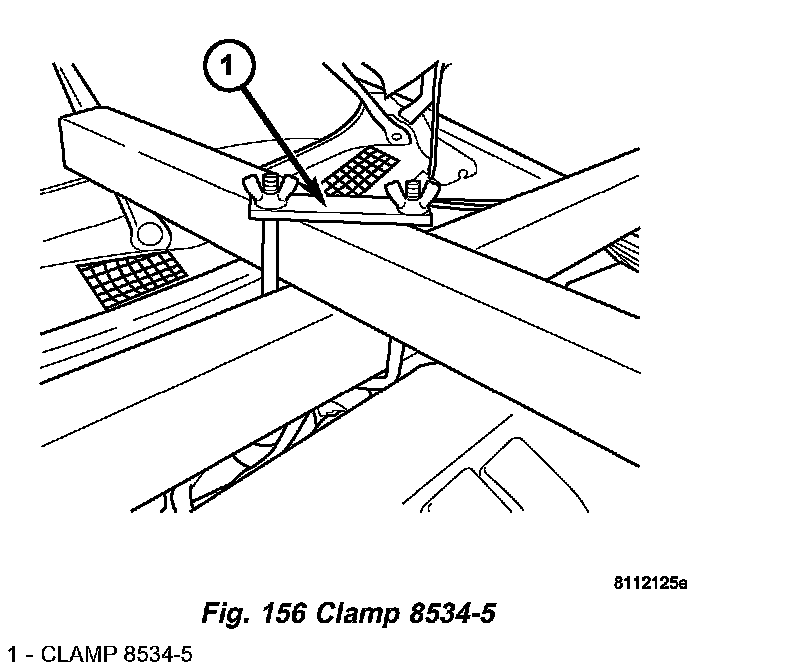 1

8112125e

Fig. 156 Clamp 8534-5

1 - CLAMP 8534-5