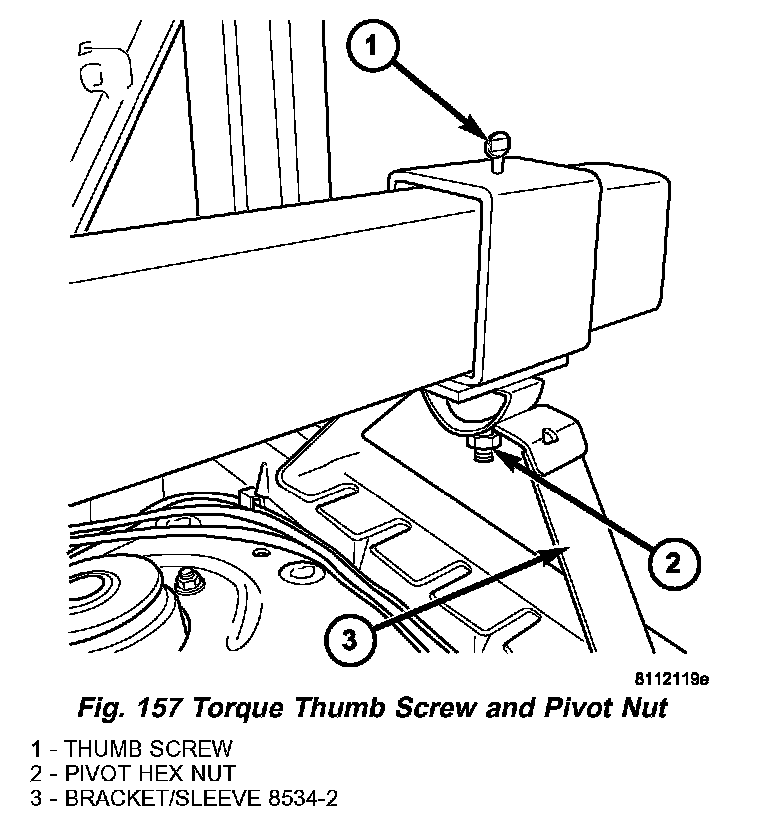 1

2

3

8112119e

Fig. 157 Torque Thumb Screw and Pivot Nut

1 - THUMB SCREW
2 - PIVOT HEX NUT
3 - BRACKET/SLEEVE 8534-2