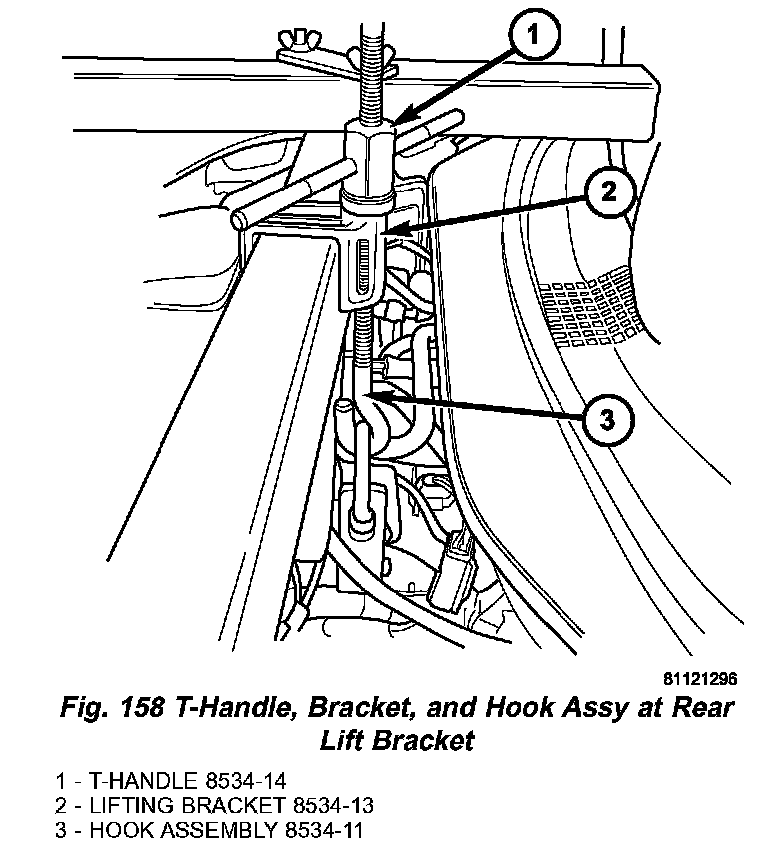 1

2

3

81121296

Fig. 158 T-Handle, Bracket, and Hook Assy at Rear Lift Bracket

1 - T-HANDLE 8534-14
2 - LIFTING BRACKET 8534-13
3 - HOOK ASSEMBLY 8534-11