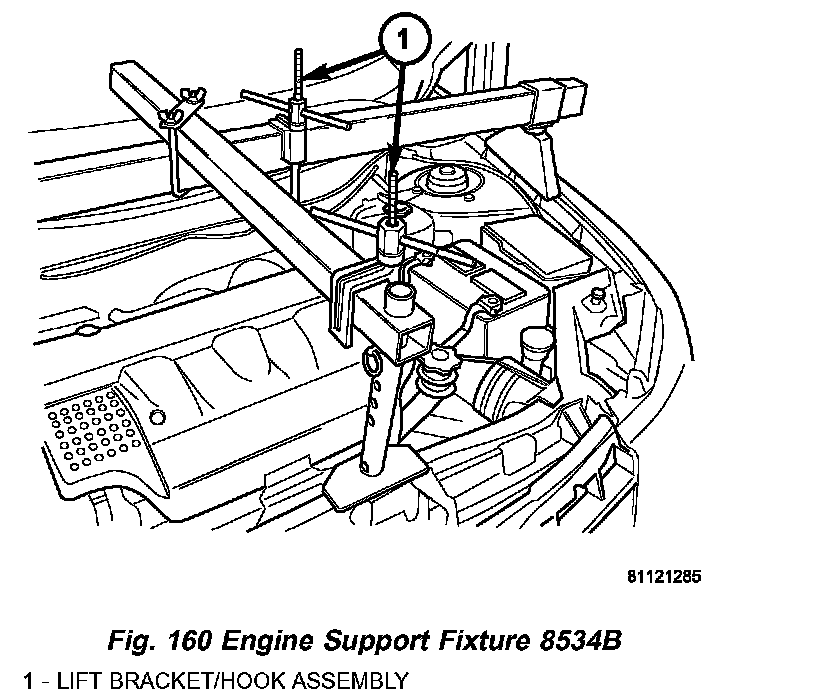 1

81121285

Fig. 160 Engine Support Fixture 8534B

1 - LIFT BRACKET/HOOK ASSEMBLY