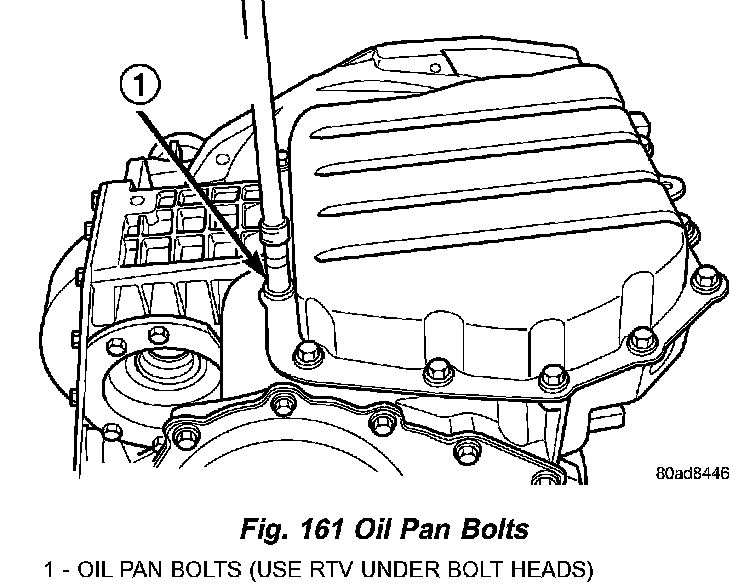 1

80ad8446

Fig. 161 Oil Pan Bolts

1 - OIL PAN BOLTS (USE RTV UNDER BOLT HEADS)