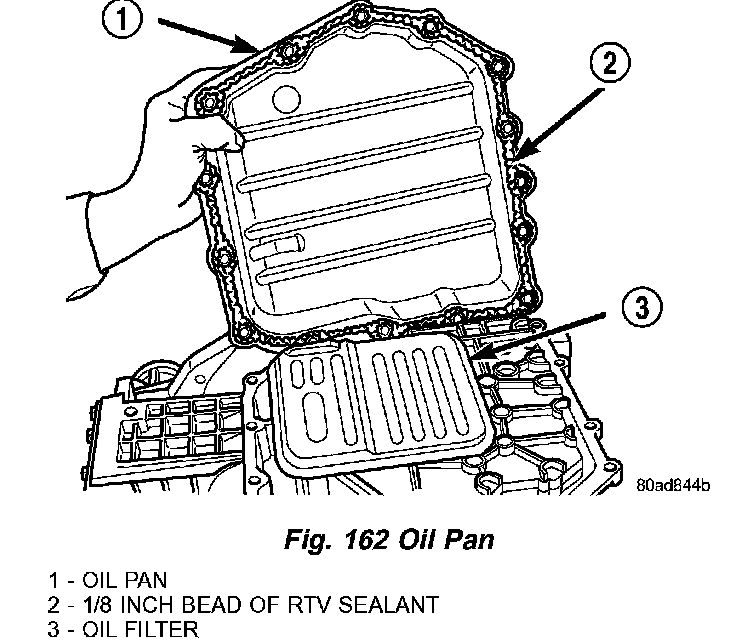 1
2
3
80ad844b

Fig. 162 Oil Pan

1 - OIL PAN
2 - 1/8 INCH BEAD OF RTV SEALANT
3 - OIL FILTER