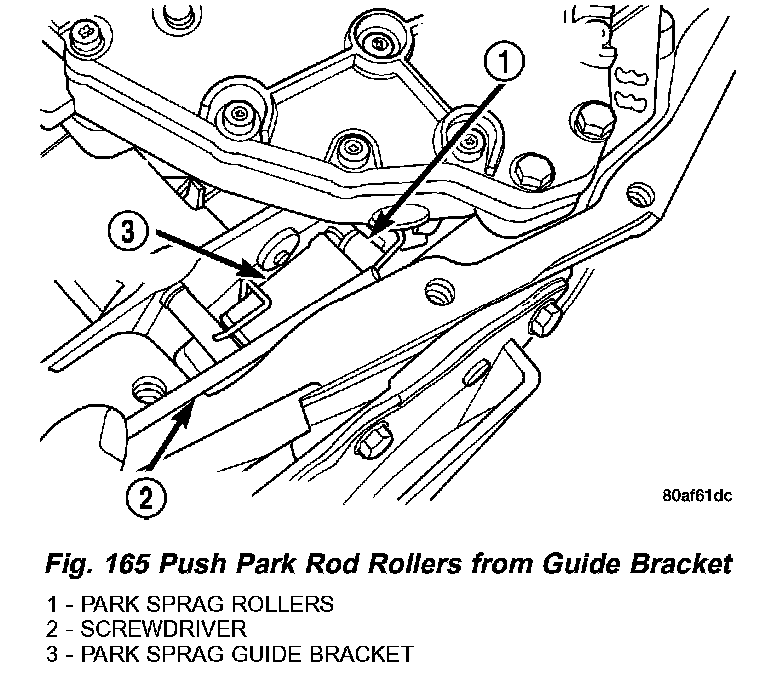 1

3

2

80af61dc

Fig. 165 Push Park Rod Rollers from Guide Bracket

1 - PARK SPRAG ROLLERS
2 - SCREWDRIVER
3 - PARK SPRAG GUIDE BRACKET