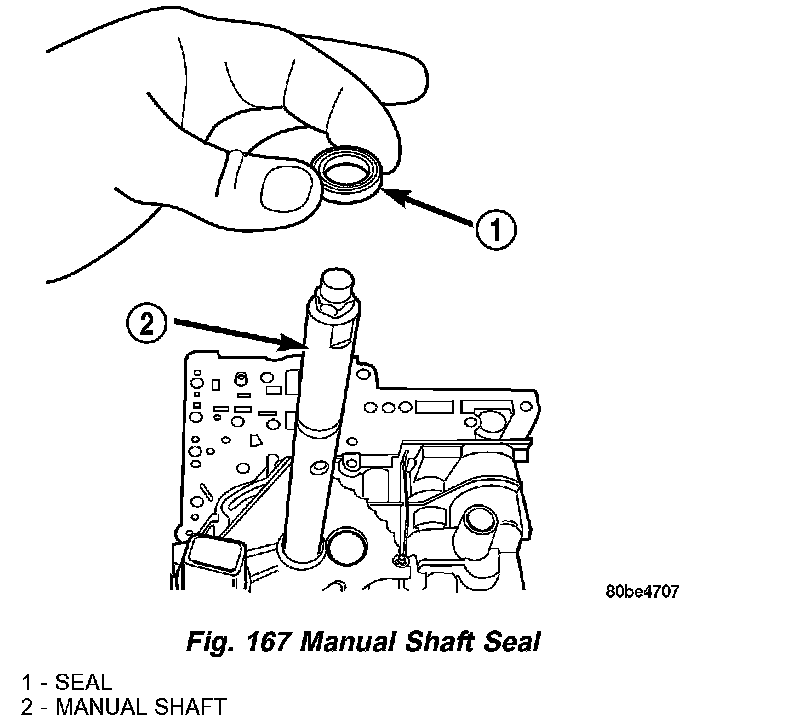 1

2

80be4707

Fig. 167 Manual Shaft Seal

1 - SEAL
2 - MANUAL SHAFT