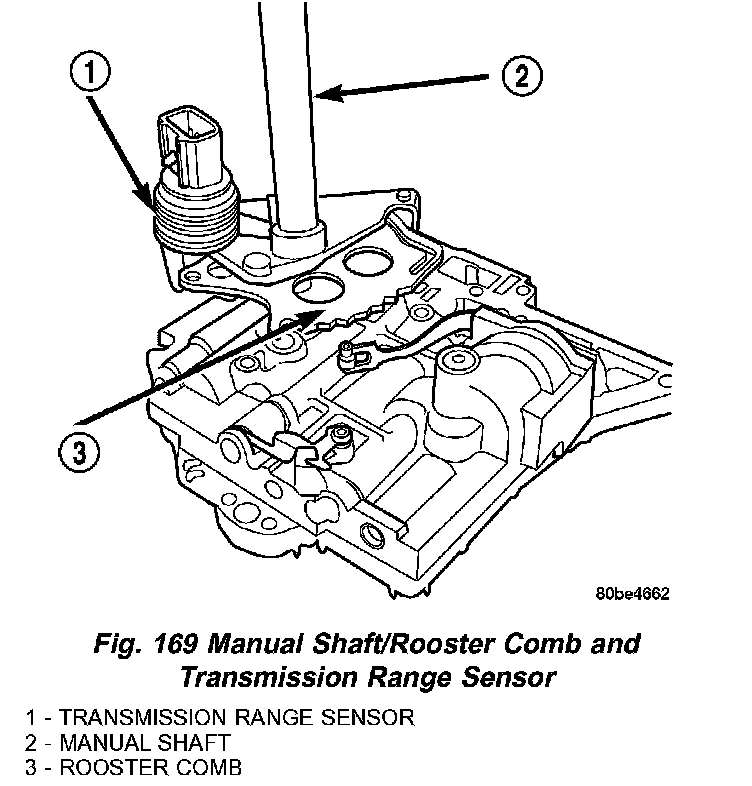 1

2

3

80be4662

Fig. 169 Manual Shaft/Rooster Comb and Transmission Range Sensor

1 - TRANSMISSION RANGE SENSOR
2 - MANUAL SHAFT
3 - ROOSTER COMB