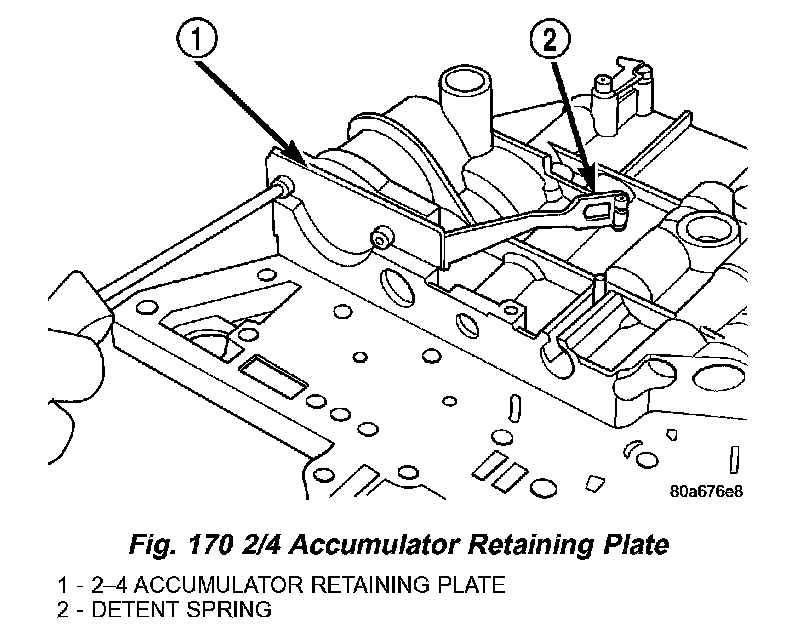 1

2

80a676e8

Fig. 170 2/4 Accumulator Retaining Plate

1 - 2–4 ACCUMULATOR RETAINING PLATE
2 - DETENT SPRING