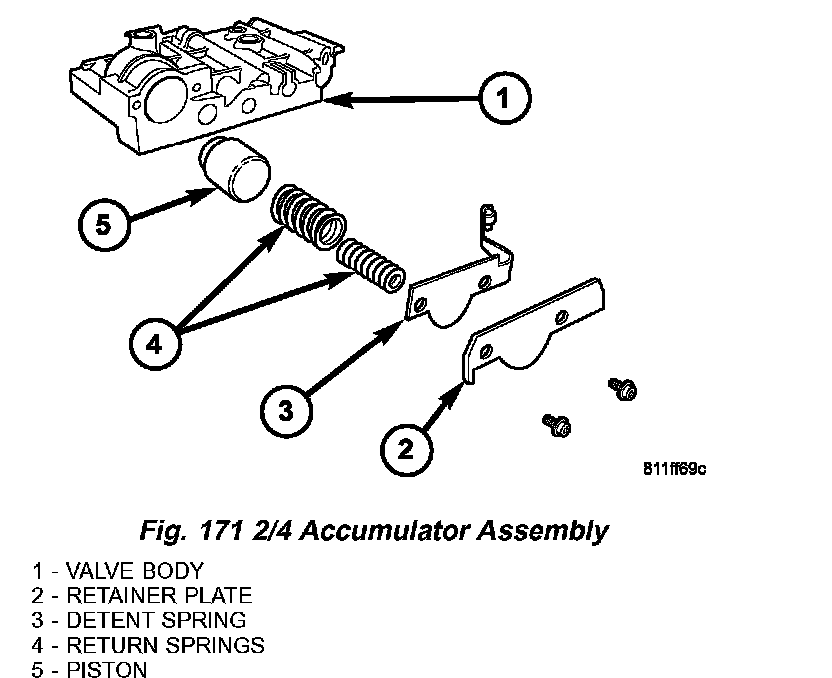 1

5

4

3

2

811ff69c

Fig. 171 2/4 Accumulator Assembly

1 - VALVE BODY
2 - RETAINER PLATE
3 - DETENT SPRING
4 - RETURN SPRINGS
5 - PISTON