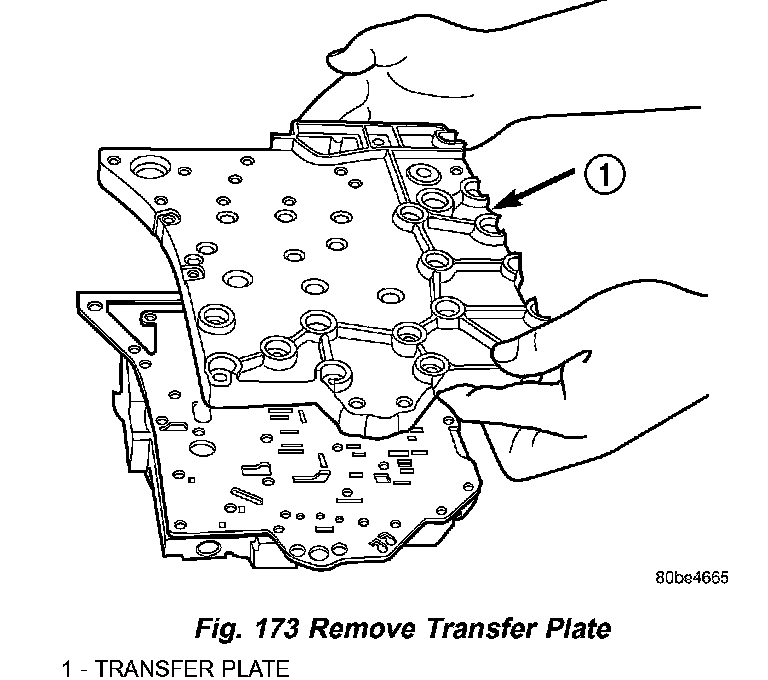 1

80be4665

Fig. 173 Remove Transfer Plate

1 - TRANSFER PLATE