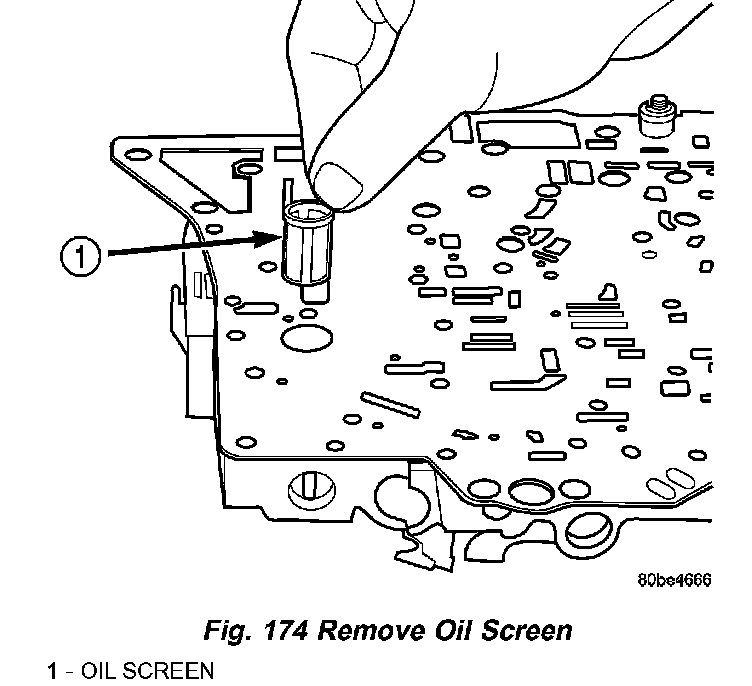 1

80be4666

Fig. 174 Remove Oil Screen

1 - OIL SCREEN